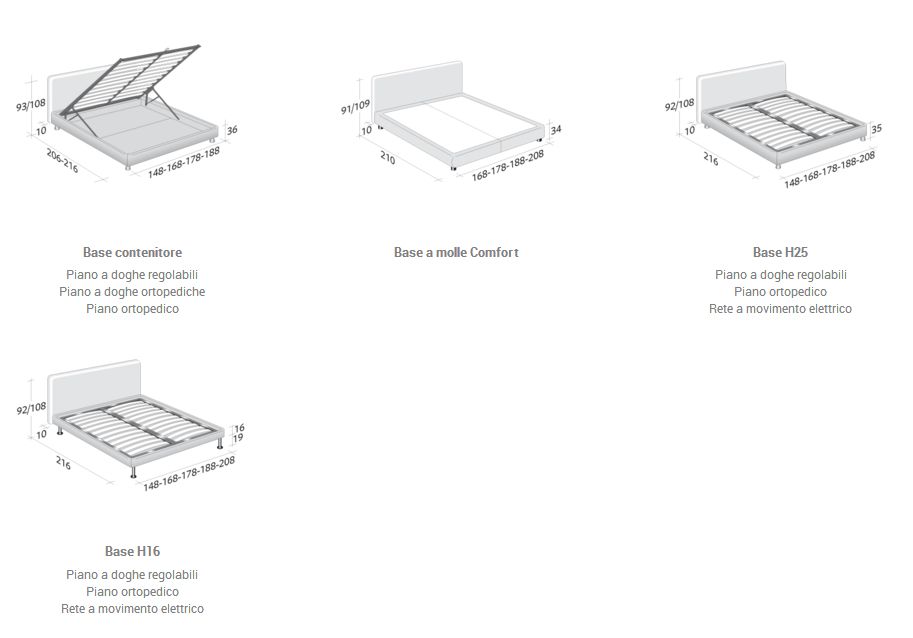 93/108
10
36
206-216
148-168-178-188

Base contenitore
Piano a doghe regolabili
Piano a doghe ortopediche
Piano ortopedico

91/109
10
34
210
168-178-188-208

Base a molle Comfort

92/108
10
35
216
148-168-178-188-208

Base H25
Piano a doghe regolabili
Piano ortopedico
Rete a movimento elettrico

92/108
10
16
19
216
148-168-178-188-208

Base H16
Piano a doghe regolabili
Piano ortopedico
Rete a movimento elettrico