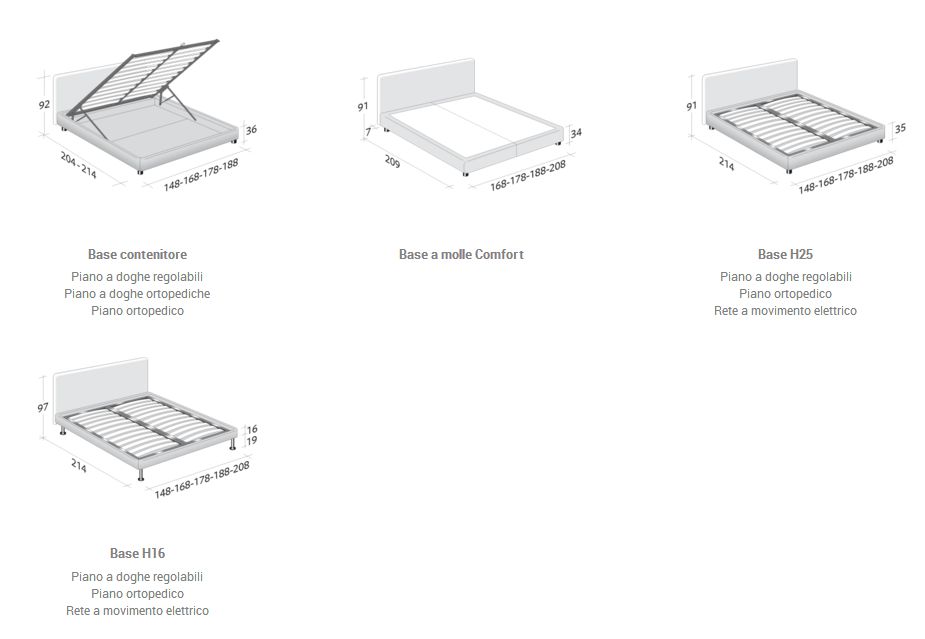 92
36
204 - 214
148-168-178-188

Base contenitore
Piano a doghe regolabili
Piano a doghe ortopediche
Piano ortopedico

91
7
34
209
168-178-188-208

Base a molle Comfort

91
35
214
148-168-178-188-208

Base H25
Piano a doghe regolabili
Piano ortopedico
Rete a movimento elettrico

97
16
19
214
148-168-178-188-208

Base H16
Piano a doghe regolabili
Piano ortopedico
Rete a movimento elettrico